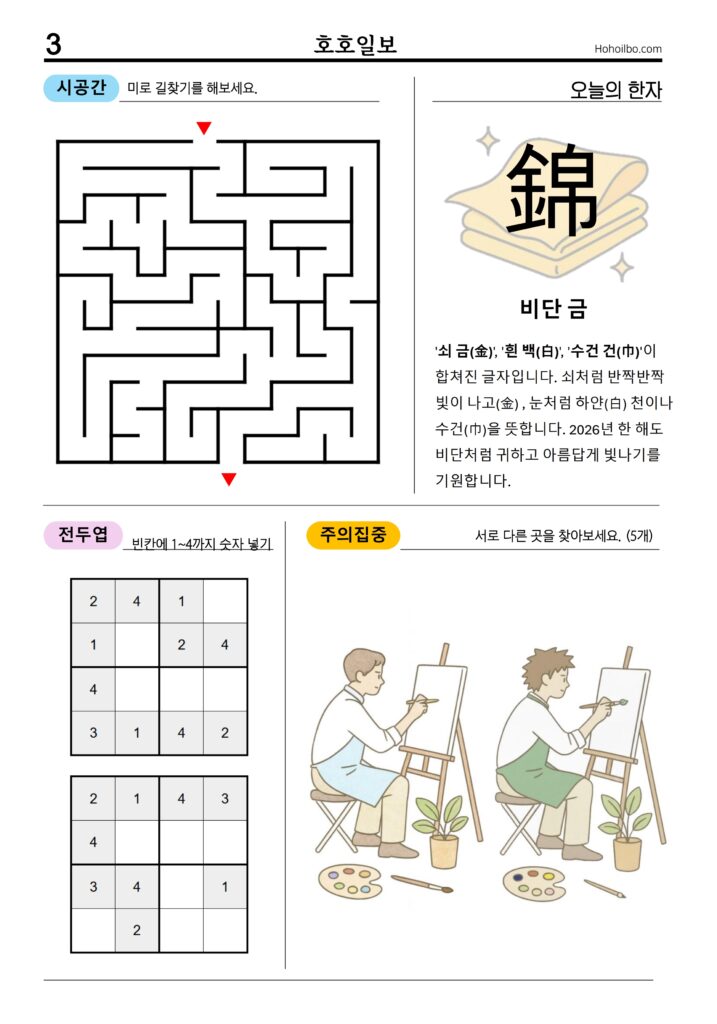 3

호호일보

Hohoilbo.com

시공간 미로 길찾기를 해보세요.

오늘의 한자

錦

비단 금

'쇠 금(金)', '흰 백(白)', '수건 건(巾)'이 합쳐진 글자입니다. 쇠처럼 반짝반짝 빛이 나고(金) , 눈처럼 하얀(白) 천이나 수건(巾)을 뜻합니다. 2026년 한 해도 비단처럼 귀하고 아름답게 빛나기를 기원합니다.

전두엽 빈칸에 1~4까지 숫자 넣기

| 2 | 4 | 1 |  |
|---|---|---|---|
| 1 |  | 2 | 4 |
| 4 |  |  |  |
| 3 | 1 | 4 | 2 |

| 2 | 1 | 4 | 3 |
|---|---|---|---|
| 4 |  |  |  |
| 3 | 4 |  | 1 |
|  | 2 |  |  |

주의집중 서로 다른 곳을 찾아보세요. (5개)