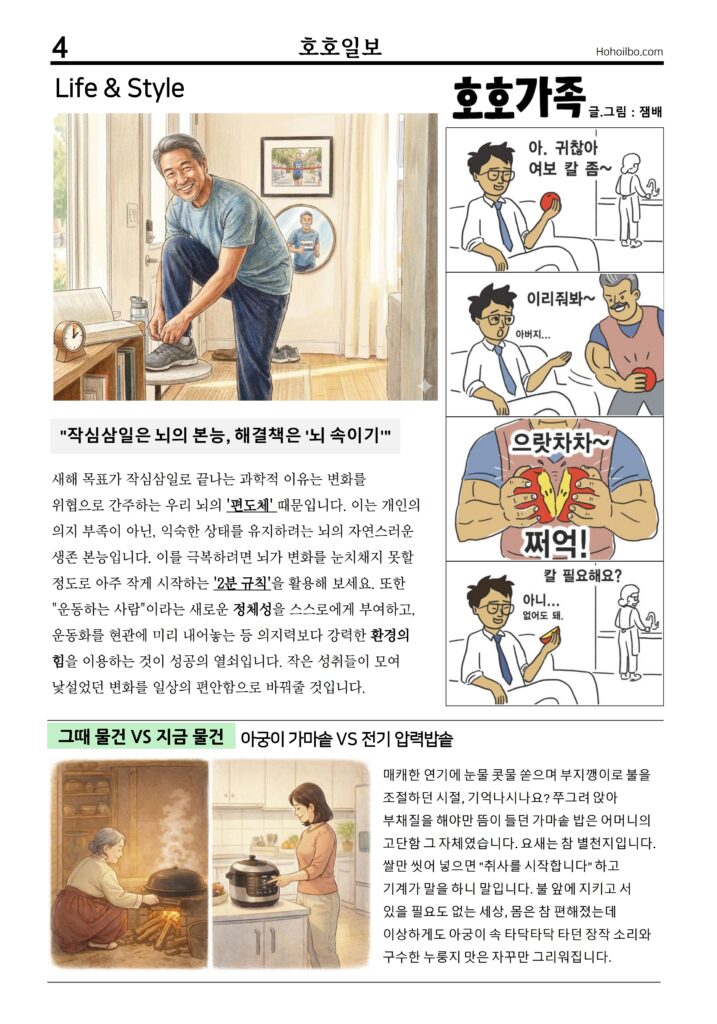 4

호호일보

Hohoilbo.com

Life & Style

"작심삼일은 뇌의 본능, 해결책은 '뇌 속이기'"

새해 목표가 작심삼일로 끝나는 과학적 이유는 변화를 위협으로 간주하는 우리 뇌의 '편도체' 때문입니다. 이는 개인의 의지 부족이 아닌, 익숙한 상태를 유지하려는 뇌의 자연스러운 생존 본능입니다. 이를 극복하려면 뇌가 변화를 눈치채지 못할 정도로 아주 작게 시작하는 '2분 규칙'을 활용해 보세요. 또한 "운동하는 사람"이라는 새로운 정체성을 스스로에게 부여하고, 운동화를 현관에 미리 내어놓는 등 의지력보다 강력한 환경의 힘을 이용하는 것이 성공의 열쇠입니다. 작은 성취들이 모여 낯설었던 변화를 일상의 편안함으로 바꿔줄 것입니다.

호호가족 글.그림 : 잼배

아. 귀찮아 여보 칼 좀~

이리줘봐~

아버지...

으랏차차~

쩌억!

칼 필요해요?

아니... 없어도 돼.

그때 물건 VS 지금 물건 아궁이 가마솥 VS 전기 압력밥솥

매캐한 연기에 눈물 콧물 쏟으며 부지깽이로 불을 조절하던 시절, 기억나시나요? 쭈그려 앉아 부채질을 해야만 뜸이 들던 가마솥 밥은 어머니의 고단함 그 자체였습니다. 요새는 참 별천지입니다. 쌀만 씻어 넣으면 "취사를 시작합니다" 하고 기계가 말을 하니 말입니다. 불 앞에 지키고 서 있을 필요도 없는 세상, 몸은 참 편해졌는데 이상하게도 아궁이 속 타닥타닥 타던 장작 소리와 구수한 누룽지 맛은 자꾸만 그리워집니다.